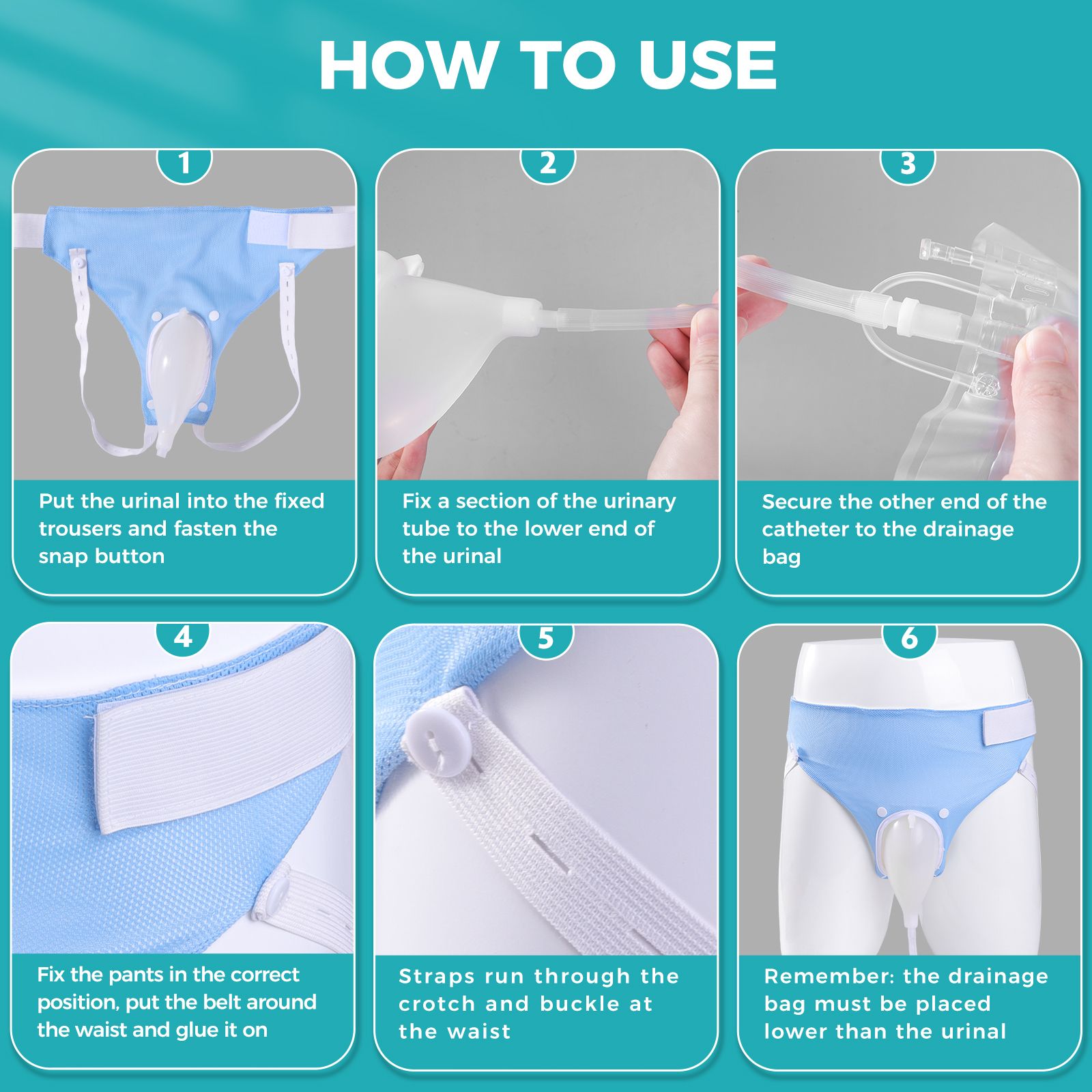 HOW TO USE

1

Put the urinal into the fixed trousers and fasten the snap button

2

Fix a section of the urinary tube to the lower end of the urinal

3

Secure the other end of the catheter to the drainage bag

4

Fix the pants in the correct position, put the belt around the waist and glue it on

5

Straps run through the crotch and buckle at the waist

6

Remember: the drainage bag must be placed lower than the urinal