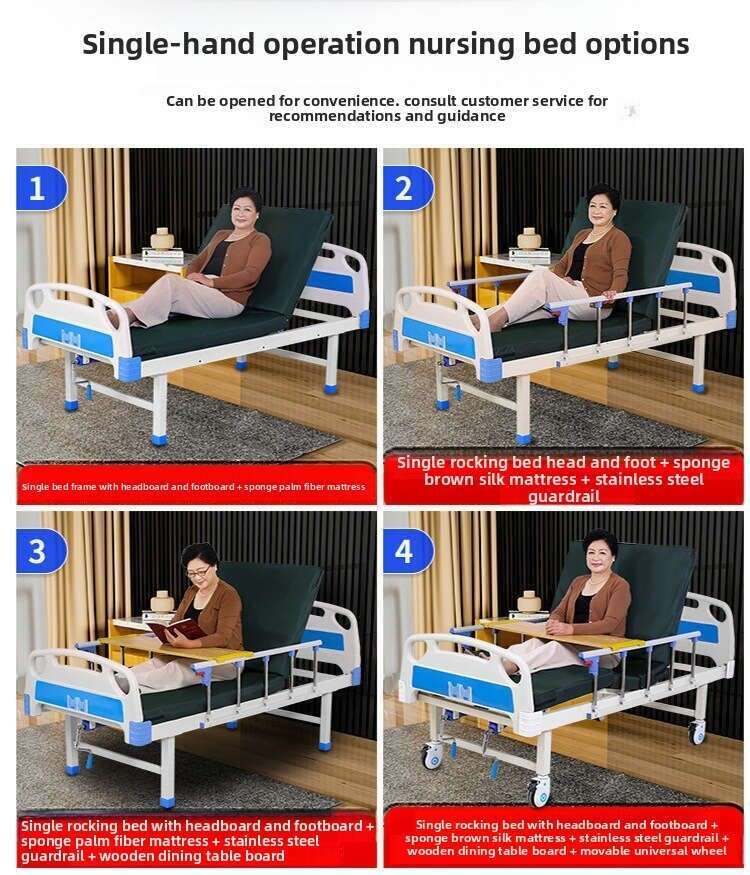 Single-hand operation nursing bed options

Can be opened for convenience. consult customer service for recommendations and guidance

1

Single bed frame with headboard and footboard + sponge palm fiber mattress

2

Single rocking bed head and foot + sponge brown silk mattress + stainless steel guardrail

3

Single rocking bed with headboard and footboard + sponge palm fiber mattress + stainless steel guardrail + wooden dining table board

4

Single rocking bed with headboard and footboard + sponge brown silk mattress + stainless steel guardrail + wooden dining table board + movable universal wheel