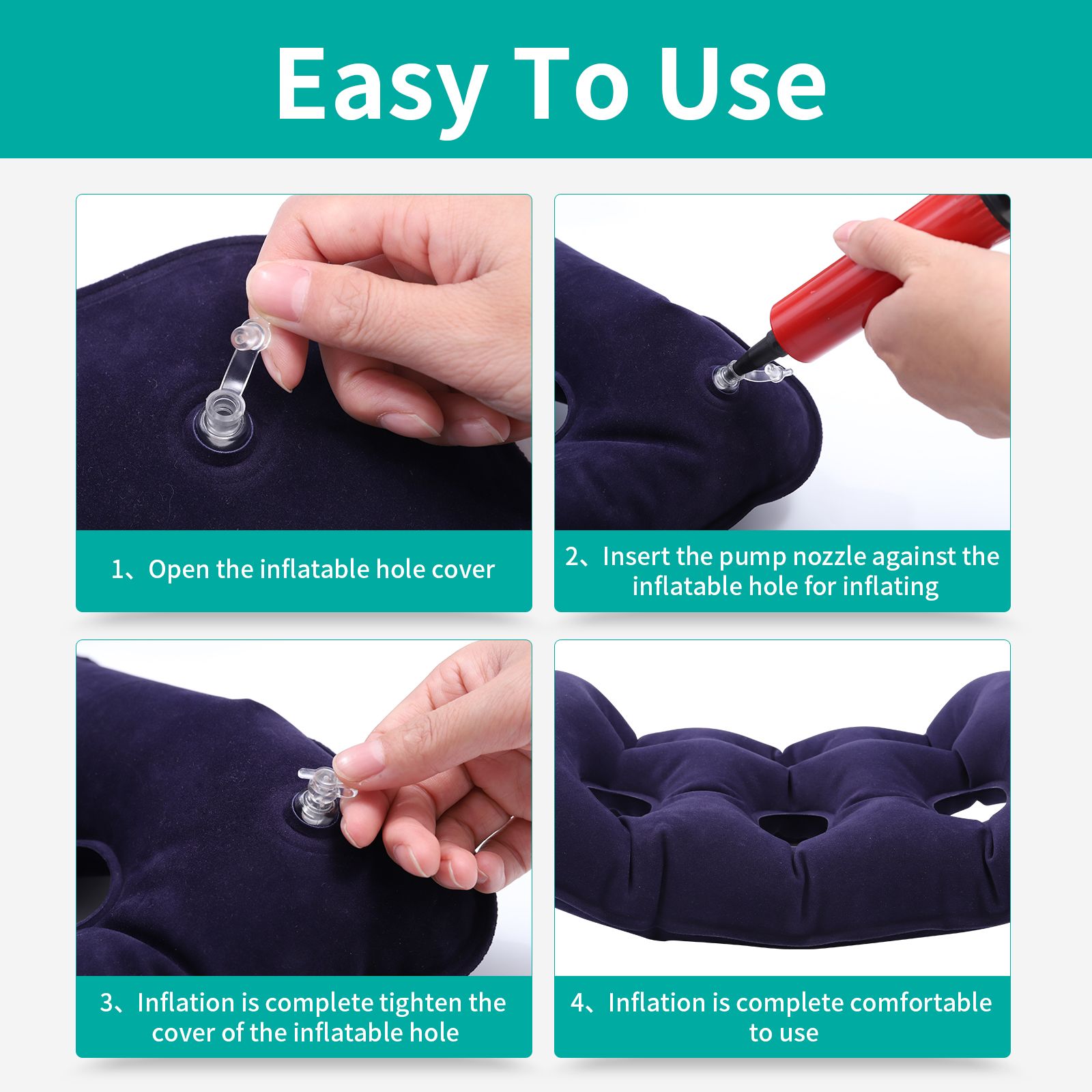 Easy To Use

1、Open the inflatable hole cover

2、Insert the pump nozzle against the inflatable hole for inflating

3、Inflation is complete tighten the cover of the inflatable hole

4、Inflation is complete comfortable to use