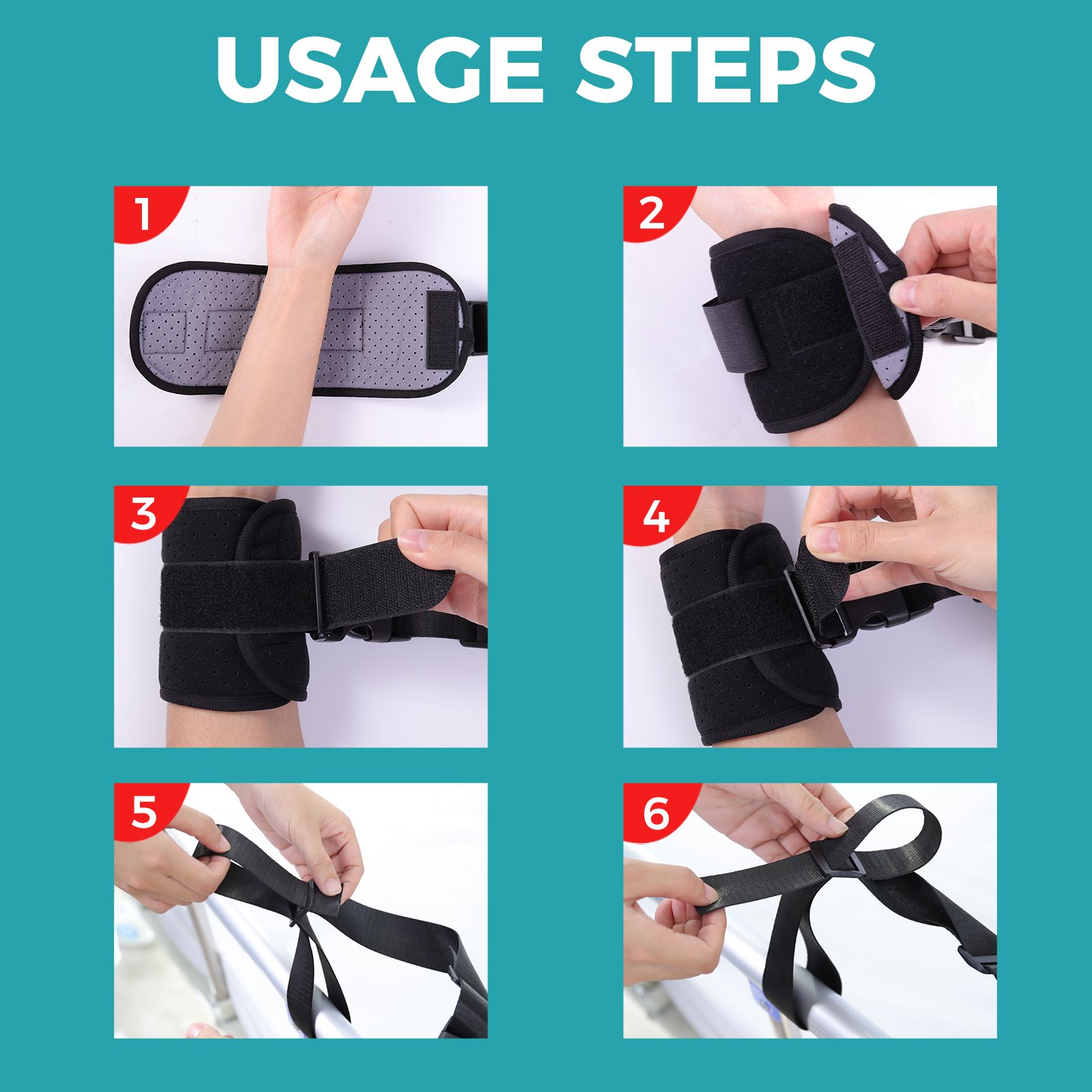 USAGE STEPS

1

2

3

4

5

6