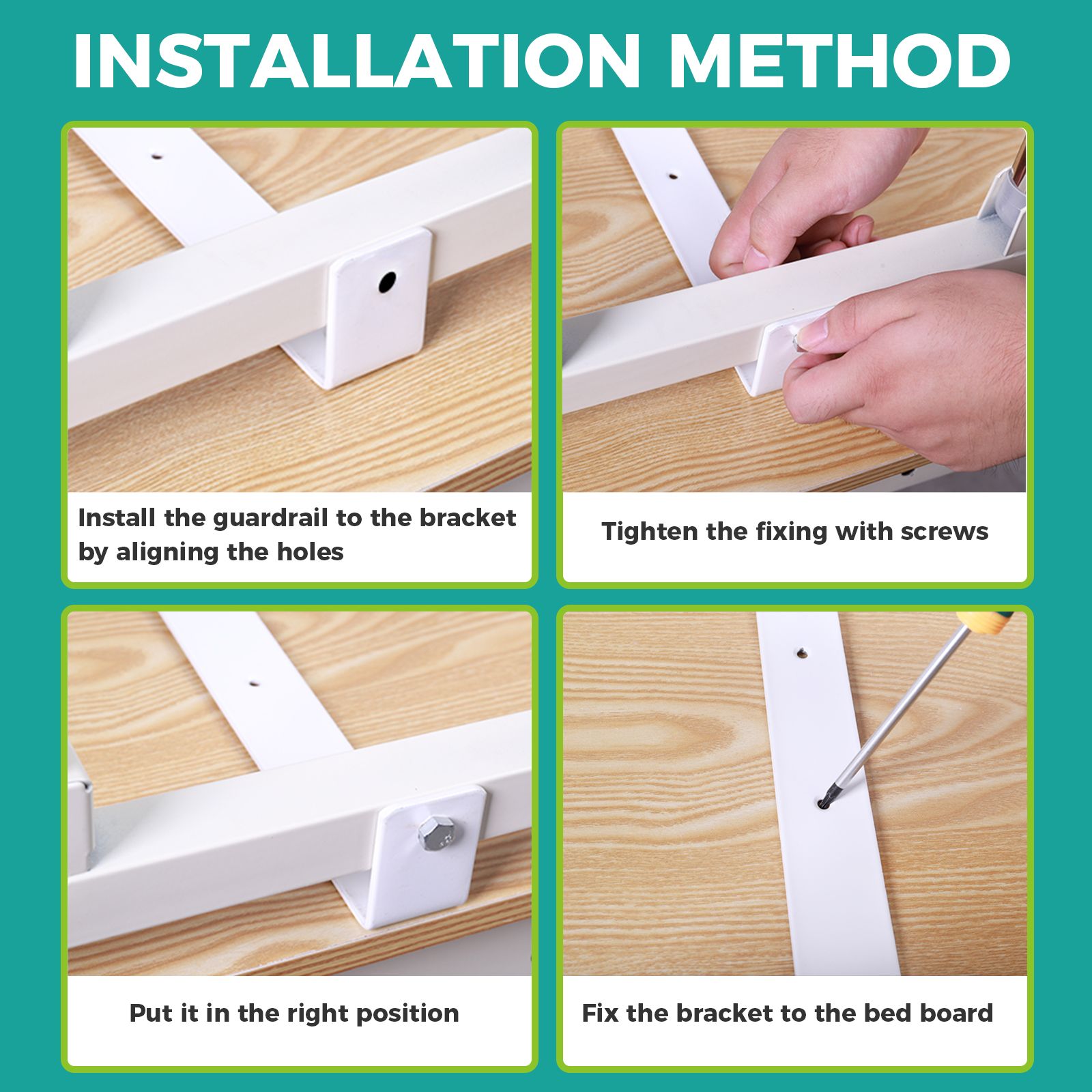 INSTALLATION METHOD

Install the guardrail to the bracket by aligning the holes

Tighten the fixing with screws

Put it in the right position

Fix the bracket to the bed board